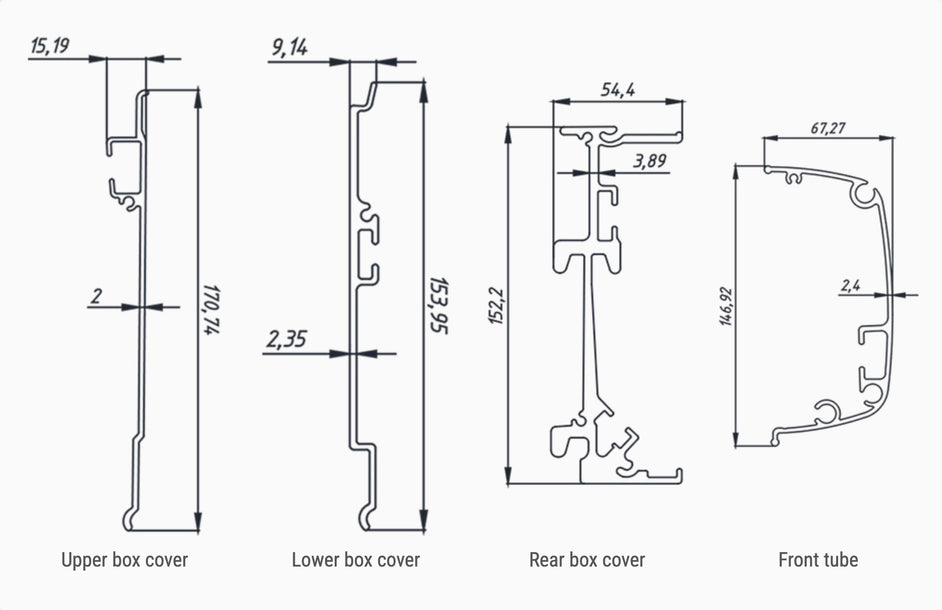 15,19

2

170,74

Upper box cover

9,14

2,35

153,95

Lower box cover

54,4

3,89

152,2

Rear box cover

67,27

2,4

146,92

Front tube