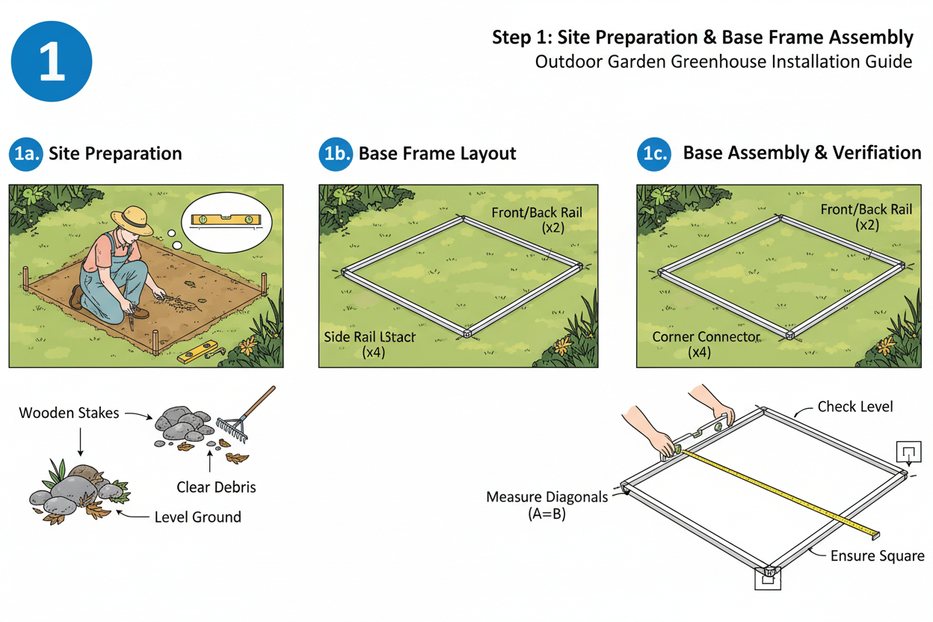 1

Step 1: Site Preparation & Base Frame Assembly
Outdoor Garden Greenhouse Installation Guide

1a. Site Preparation

Wooden Stakes

Clear Debris

Level Ground

1b. Base Frame Layout

Front/Back Rail (x2)

Side Rail LStact (x4)

1c. Base Assembly & Verifiation

Front/Back Rail (x2)

Corner Connector (x4)

Check Level

Measure Diagonals (A=B)

Ensure Square