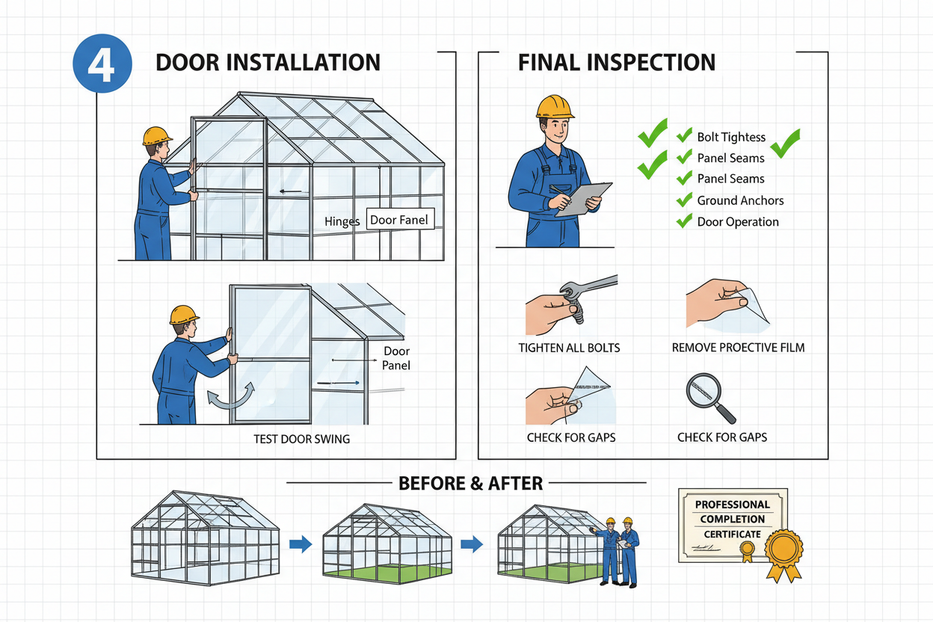 4 DOOR INSTALLATION

Hinges Door Fanel

Door Panel

TEST DOOR SWING

FINAL INSPECTION

Bolt Tightess
Panel Seams
Panel Seams
Ground Anchors
Door Operation

TIGHTEN ALL BOLTS

REMOVE PROECTIVE FILM

CHECK FOR GAPS

CHECK FOR GAPS

BEFORE & AFTER

PROFESSIONAL COMPLETION CERTIFICATE